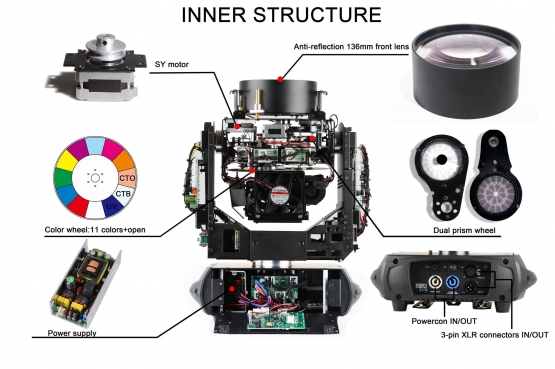 INNER STRUCTURE

Anti-reflection 136mm front lens

SY motor

CTO

CTB

UV

Color wheel:11 colors+open

Dual prism wheel

Power supply

Powercon IN/OUT

3-pin XLR connectors IN/OUT